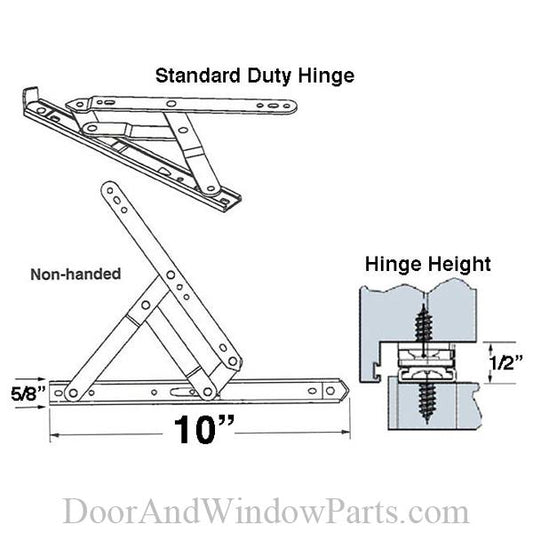 Standard Duty Hinge

Non-handed

Hinge Height

1/2"

5/8"

10"

DoorAndWindowParts.com