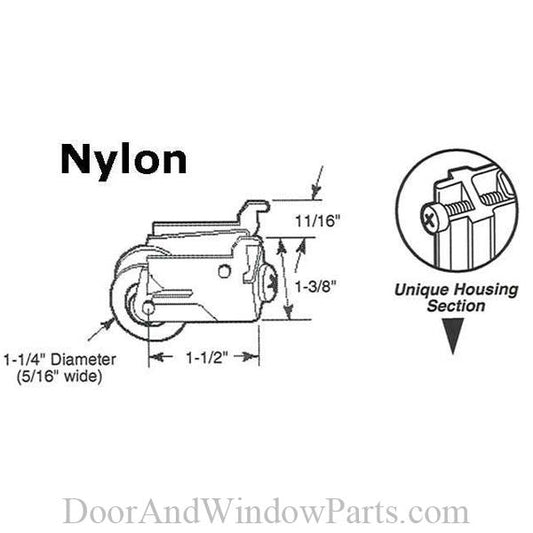 Nylon

11/16"

1-3/8"

1-1/4" Diameter
(5/16" wide)

1-1/2"

Unique Housing
Section

DoorAndWindowParts.com